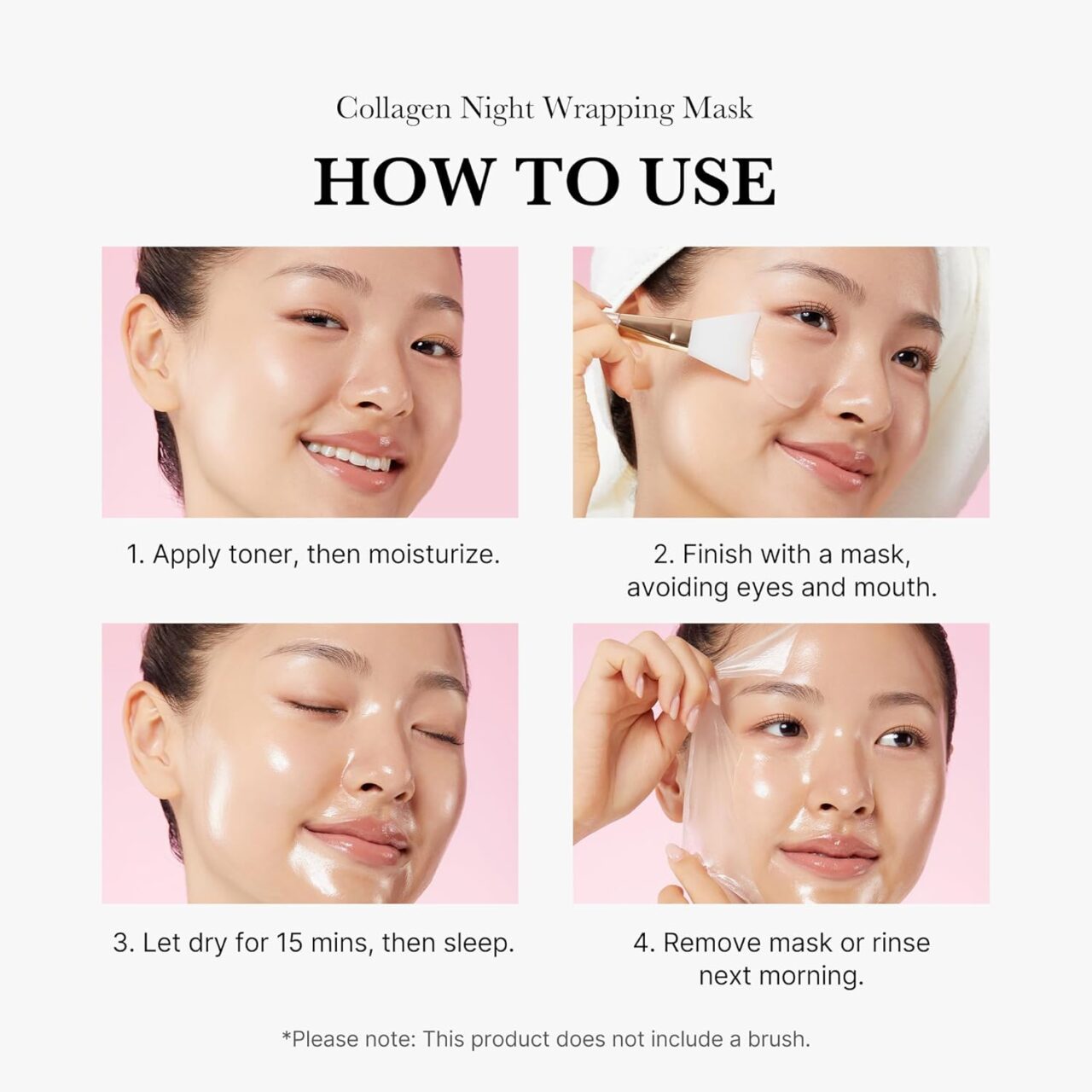 Collagen Night Wrapping Mask

HOW TO USE

1. Apply toner, then moisturize.

2. Finish with a mask, avoiding eyes and mouth.

3. Let dry for 15 mins, then sleep.

4. Remove mask or rinse next morning.

*Please note: This product does not include a brush.